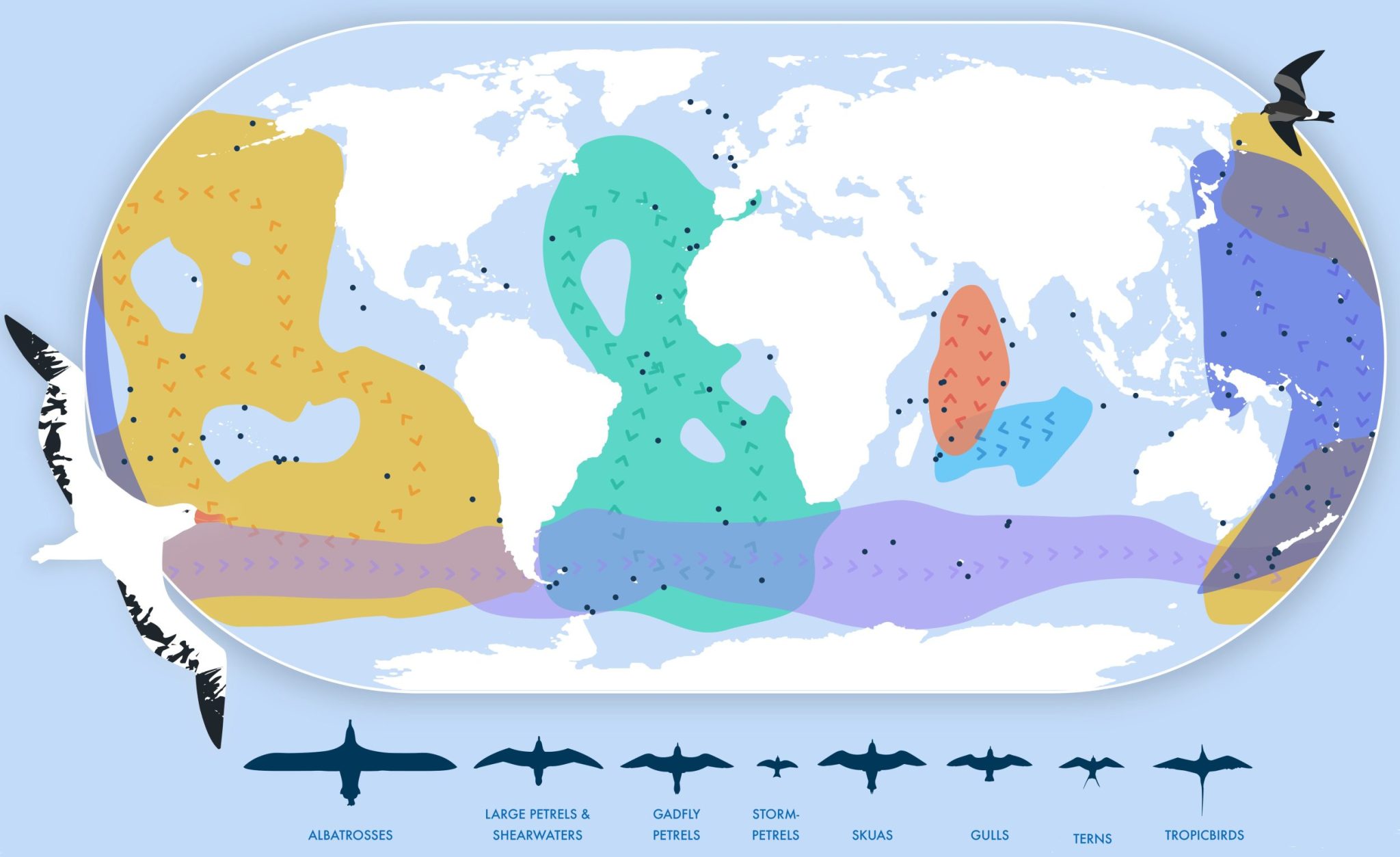 ALBATROSSES

LARGE PETRELS & SHEARWATERS

GADFLY PETRELS

STORM-PETRELS

SKUAS

GULLS

TERNS

TROPICBIRDS